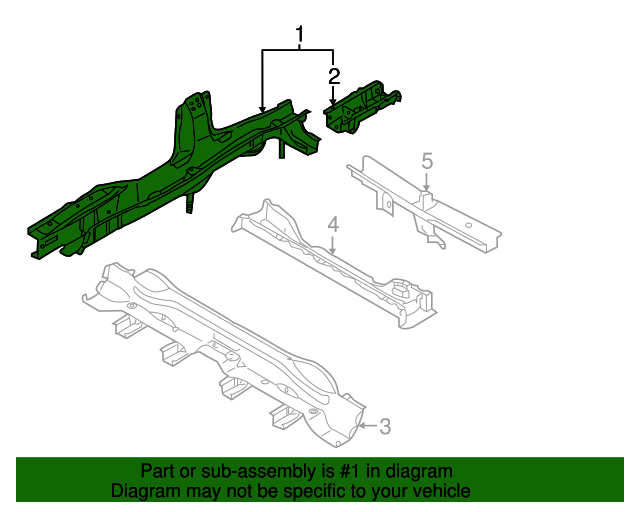 1
2
5
4
3

Part or sub-assembly is #1 in diagram
Diagram may not be specific to your vehicle