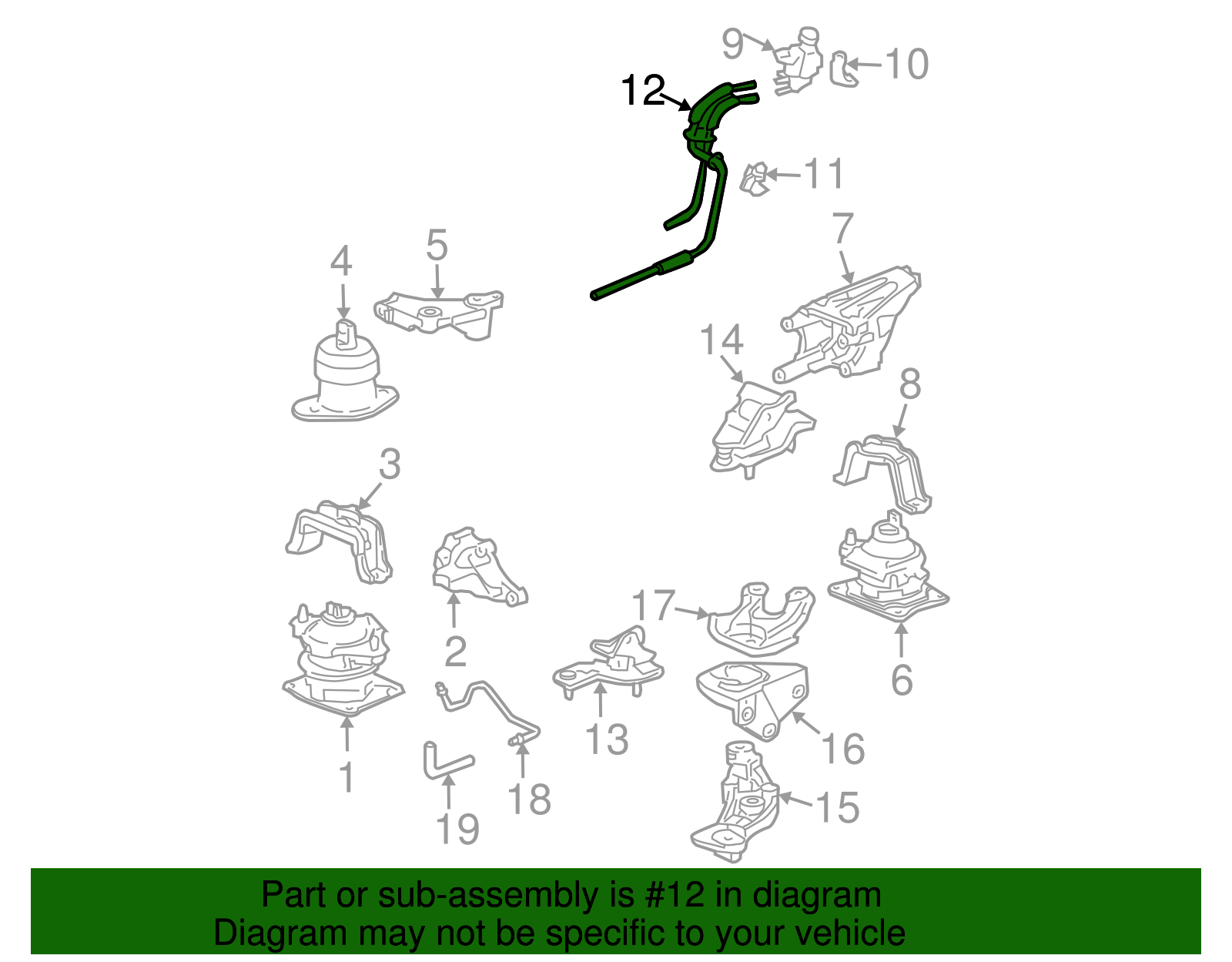 9
10
12
11
7
5
4
14
8
3
2
17
6
13
16
1
18
19
15

Part or sub-assembly is #12 in diagram
Diagram may not be specific to your vehicle