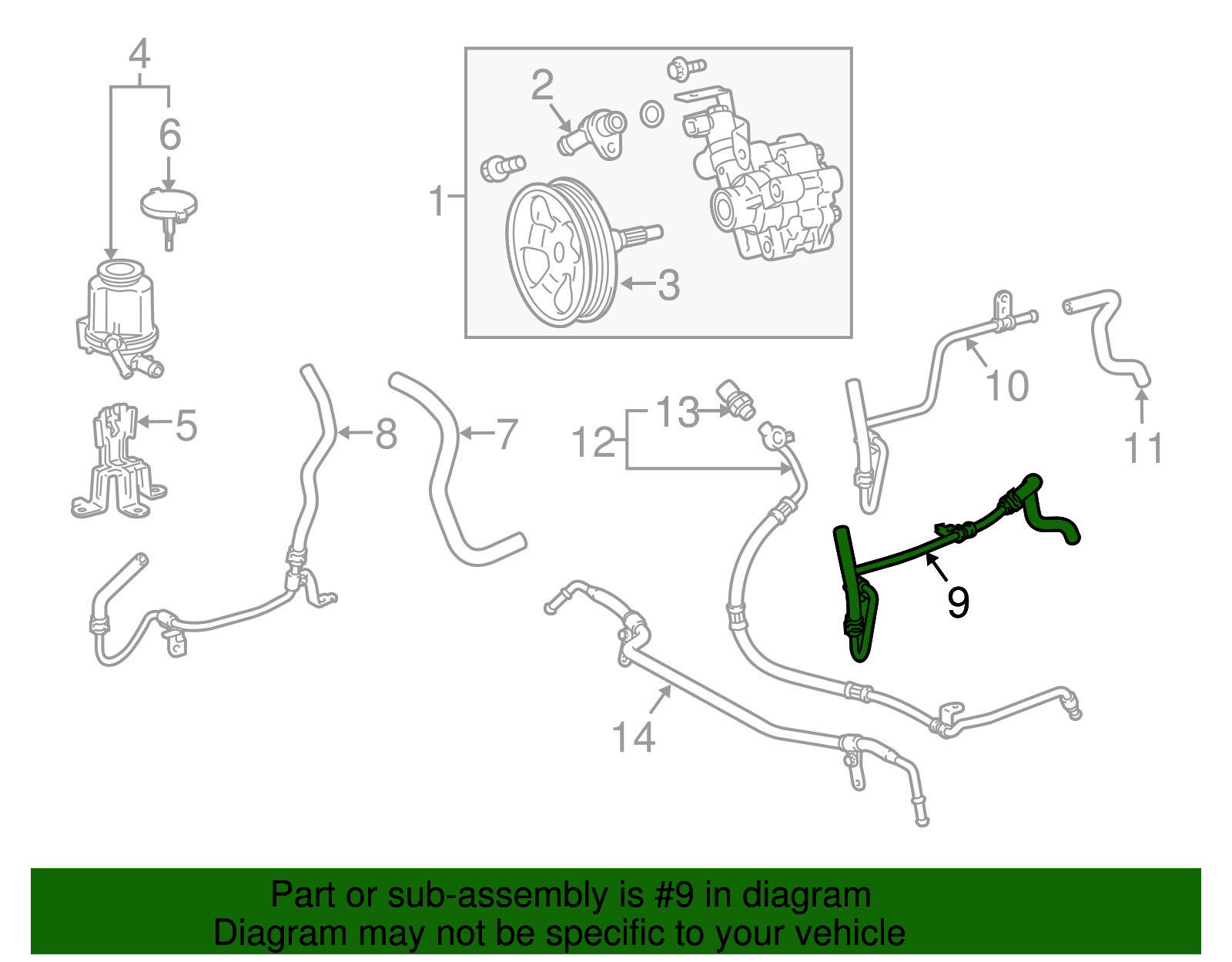 4
6
2
1
3
5
8
7
13
12
10
11
9
14

Part or sub-assembly is #9 in diagram
Diagram may not be specific to your vehicle