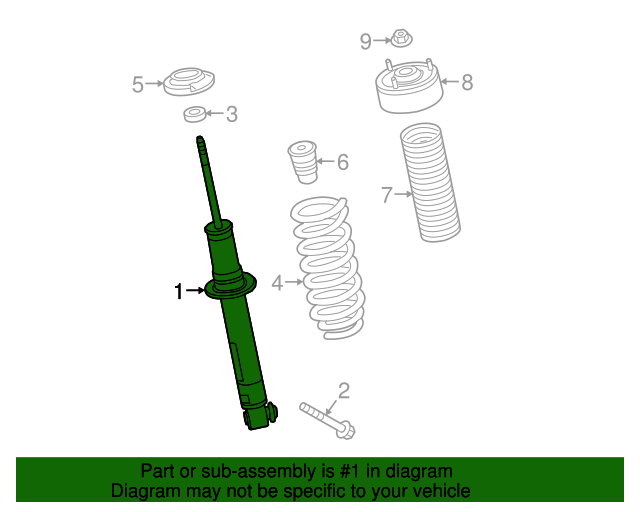 9
5
8
3
6
7
1
4
2

Part or sub-assembly is #1 in diagram
Diagram may not be specific to your vehicle