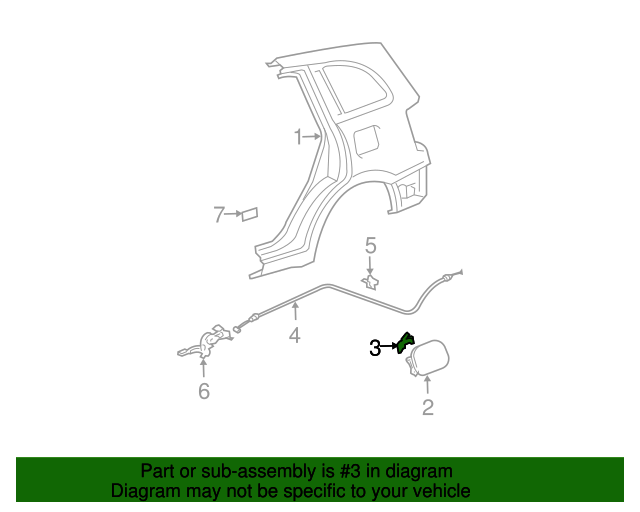 1
7
5
4
3
6
2

Part or sub-assembly is #3 in diagram
Diagram may not be specific to your vehicle