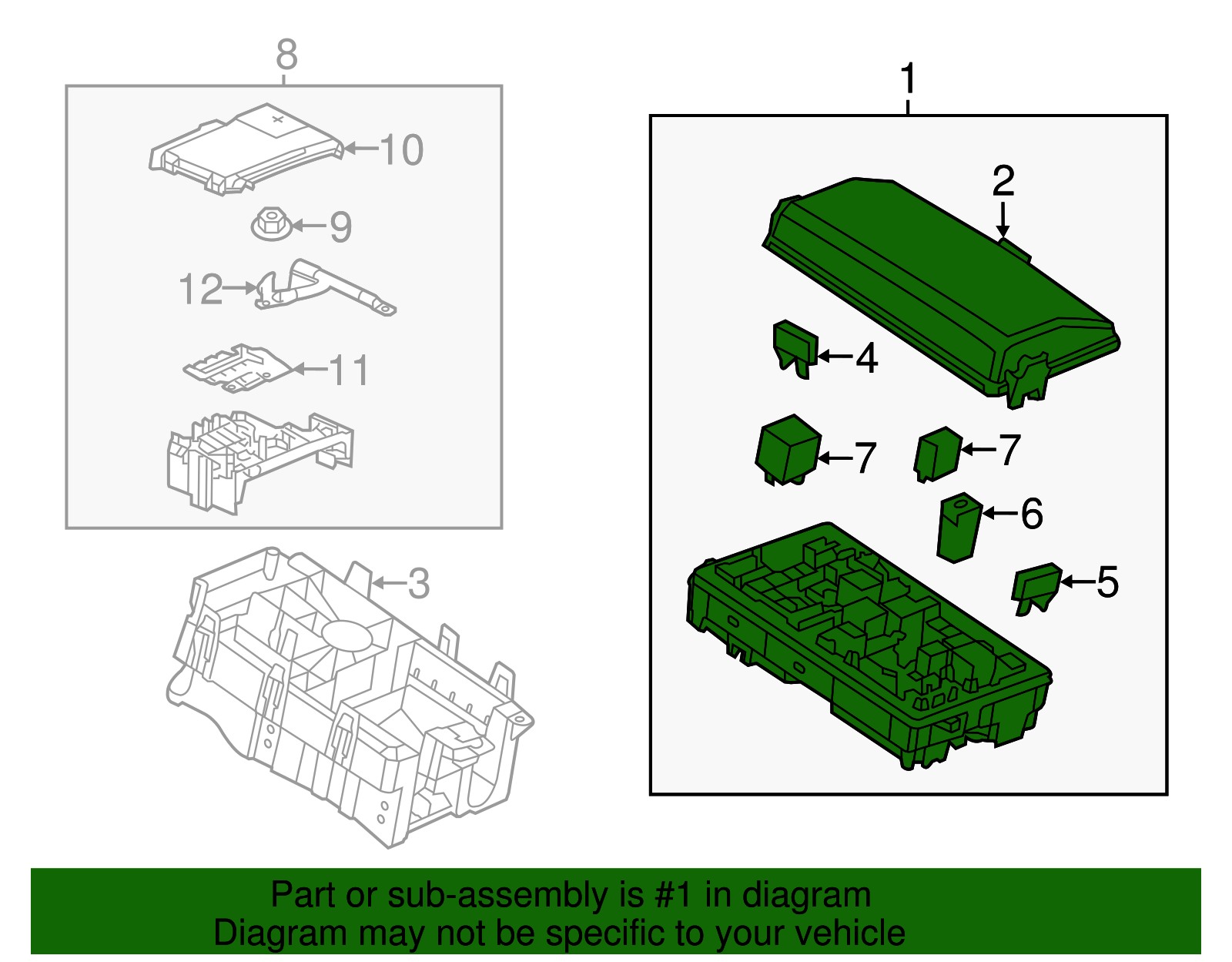 8
10
9
12
11
3
1
2
4
7
7
6
5

Part or sub-assembly is #1 in diagram
Diagram may not be specific to your vehicle