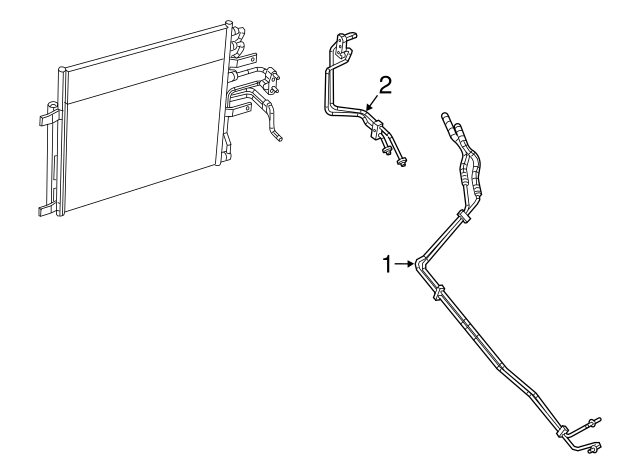 2

1