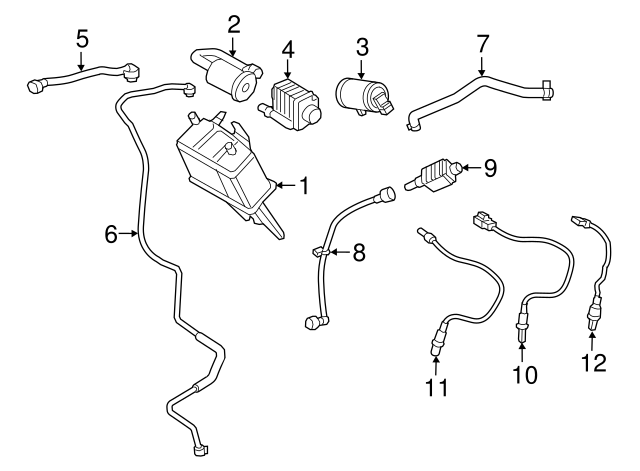 5
2
4
3
7
1
9
6
8
11
10
12