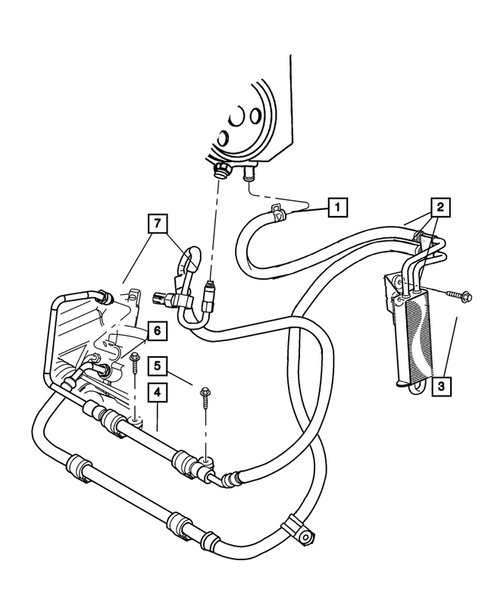 1
2
7
6
5
4
3