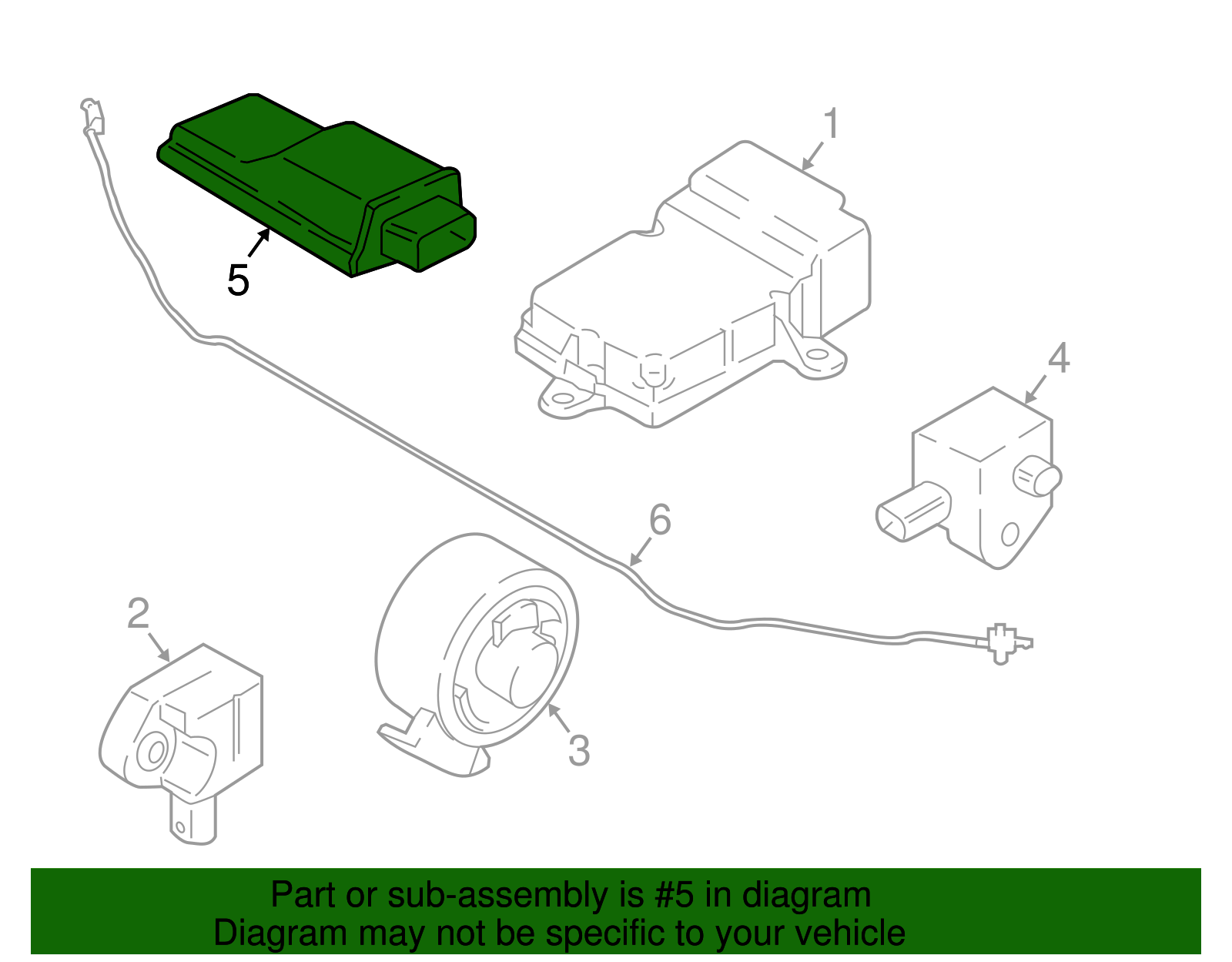 1

5

4

6

2

3

Part or sub-assembly is #5 in diagram
Diagram may not be specific to your vehicle