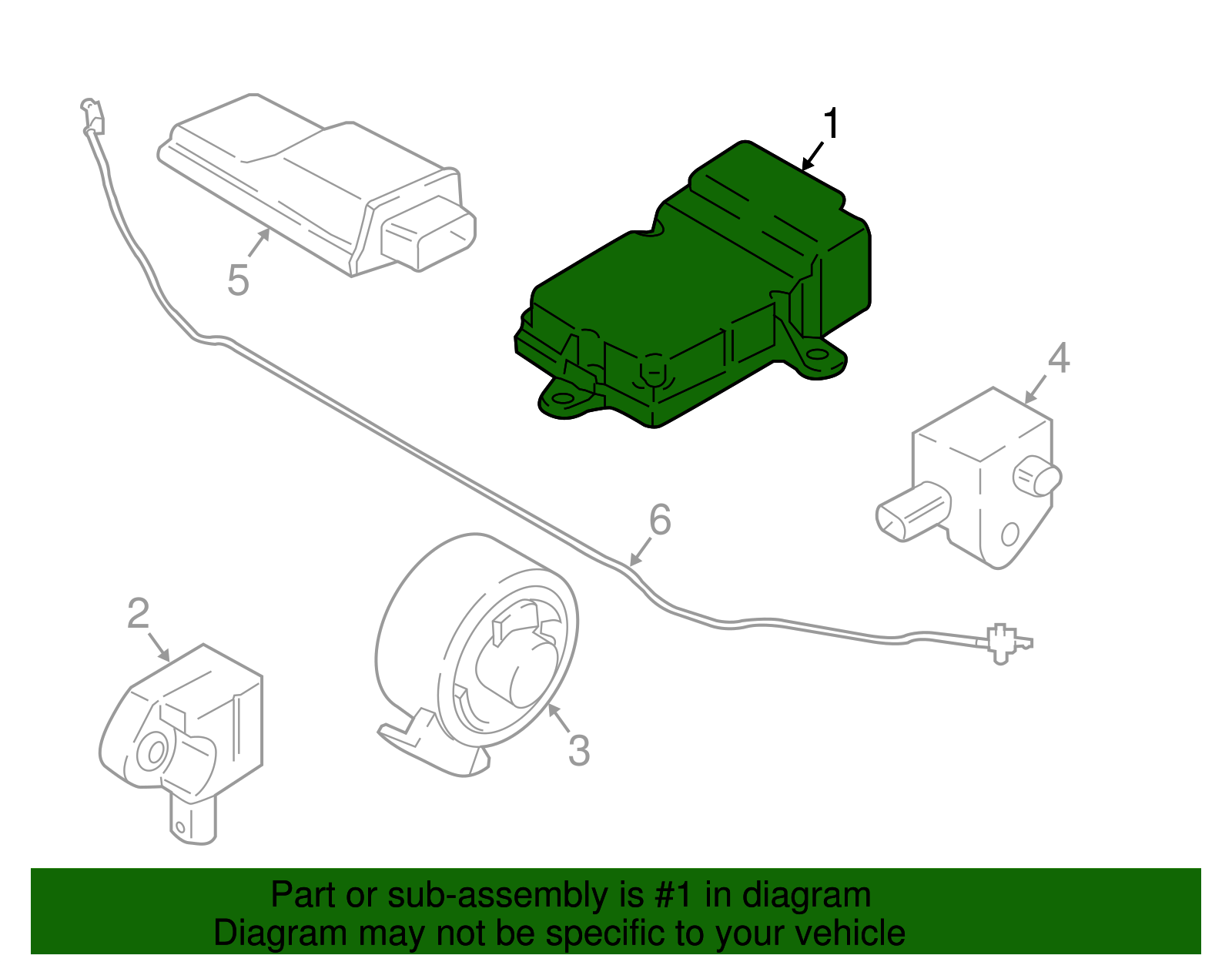 1
5
4
6
2
3
Part or sub-assembly is #1 in diagram
Diagram may not be specific to your vehicle