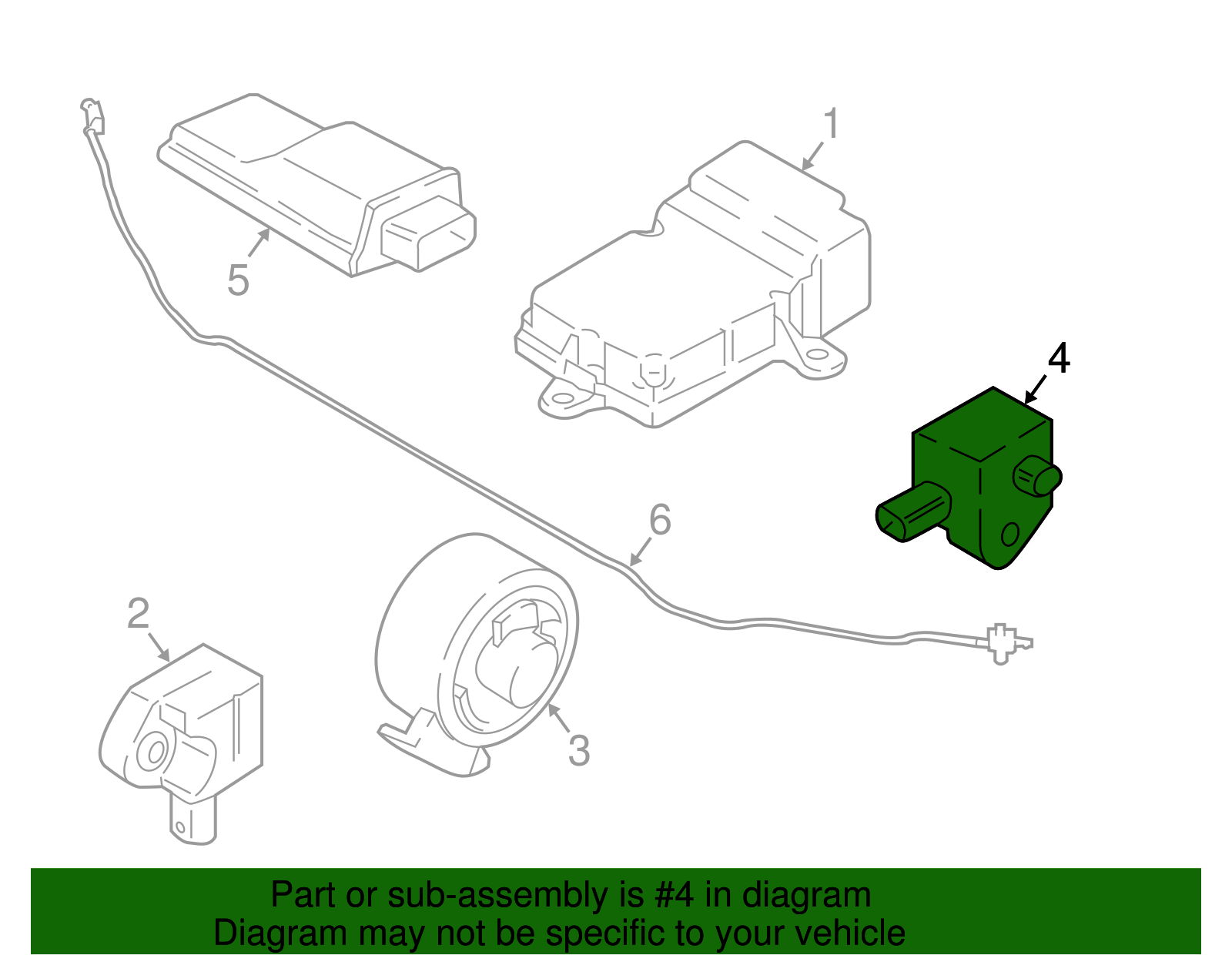 1
5
4
6
2
3

Part or sub-assembly is #4 in diagram
Diagram may not be specific to your vehicle