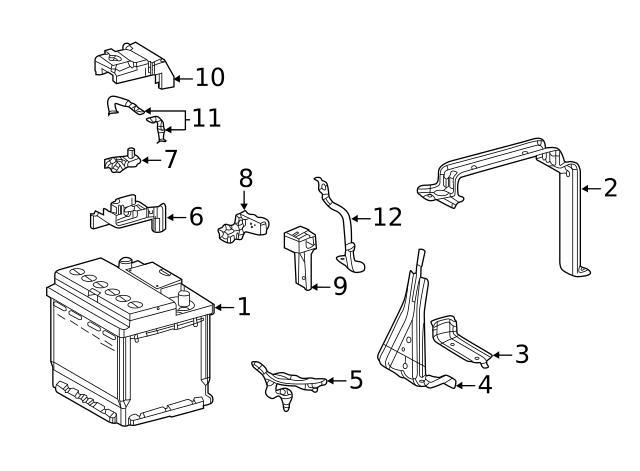 10
11
7
8
2
6
12
9
1
3
5
4