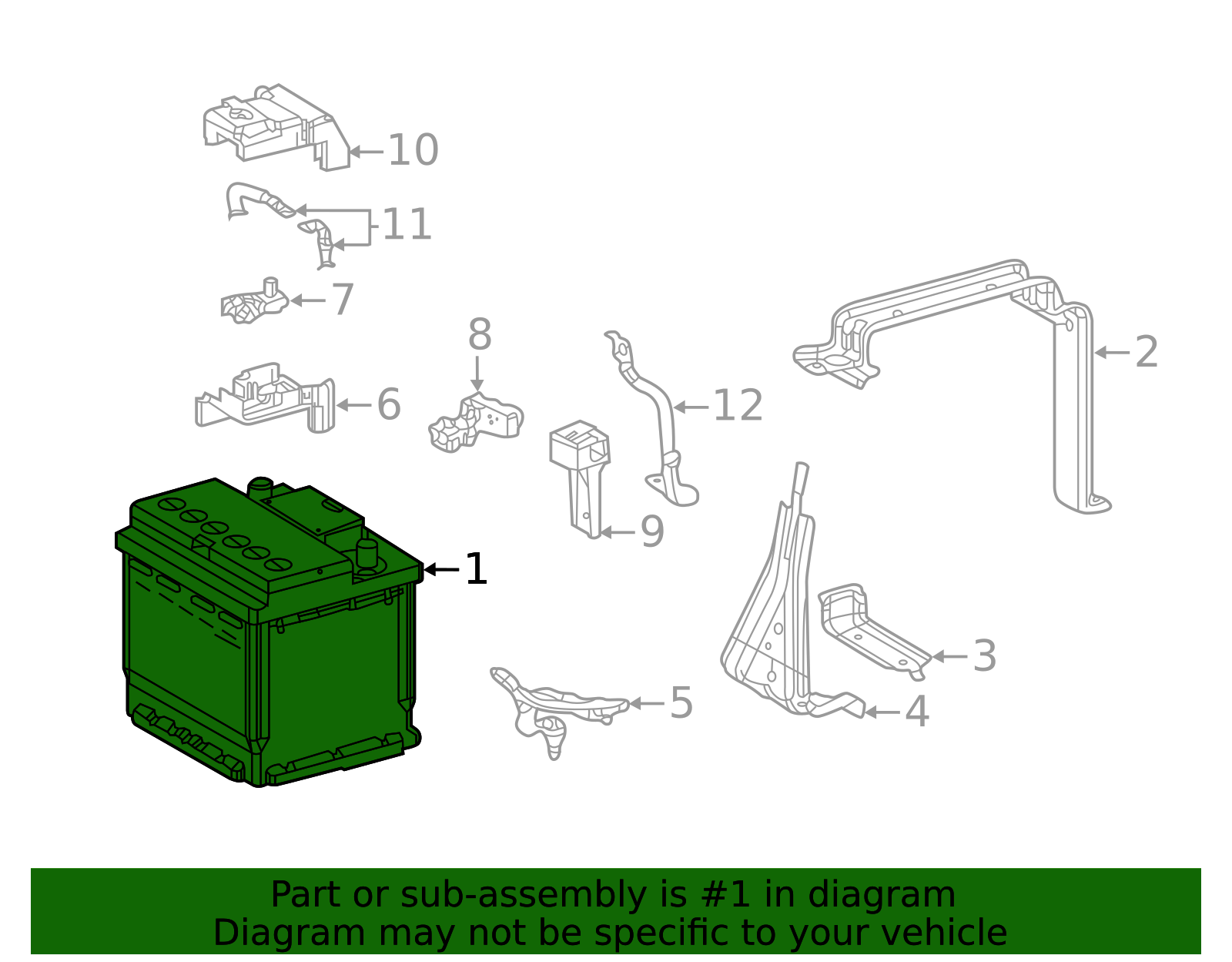 10
11
7
8
6
12
2
9
1
3
5
4

Part or sub-assembly is #1 in diagram
Diagram may not be specific to your vehicle