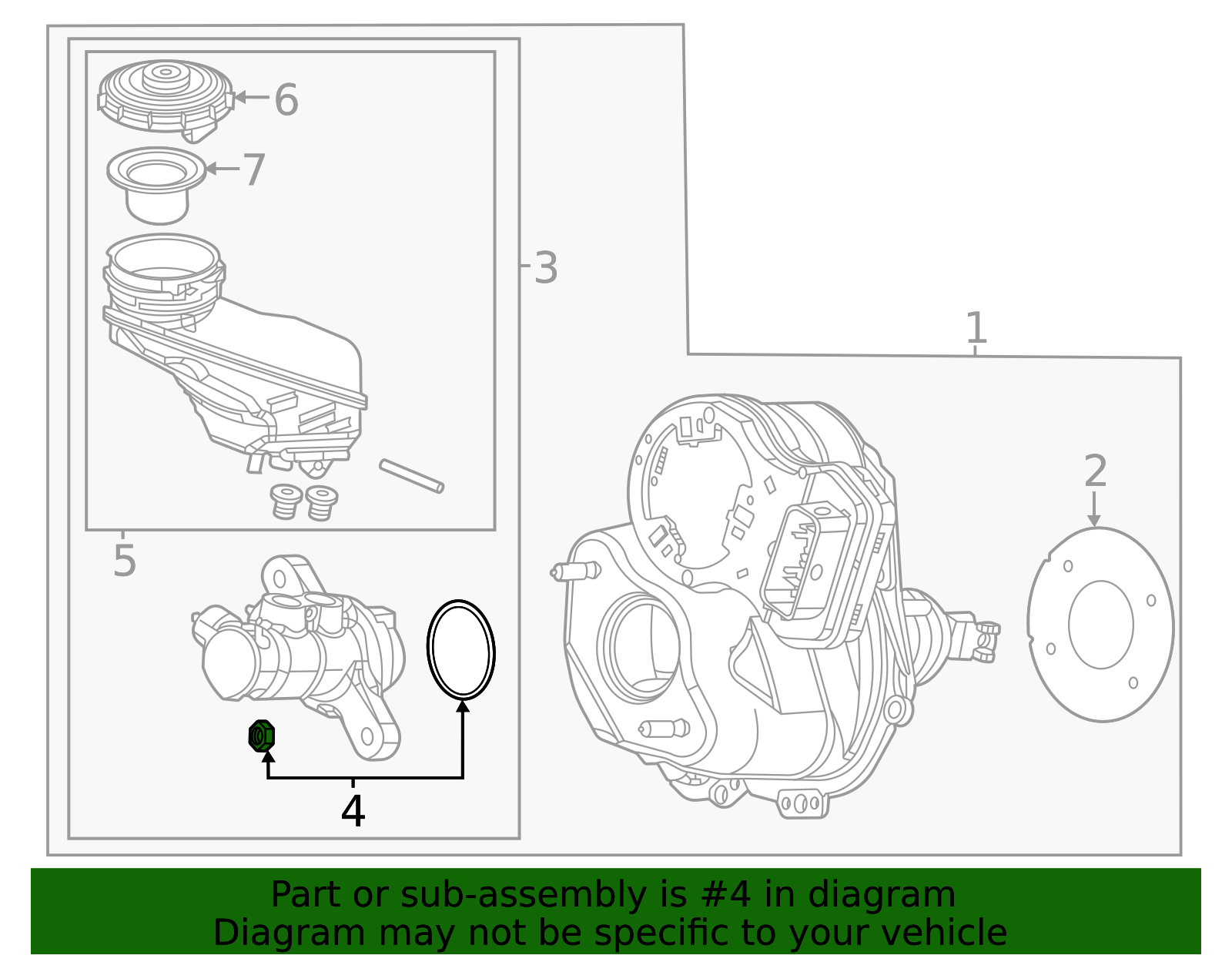 6
7
3
1
2
5
4

Part or sub-assembly is #4 in diagram
Diagram may not be specific to your vehicle