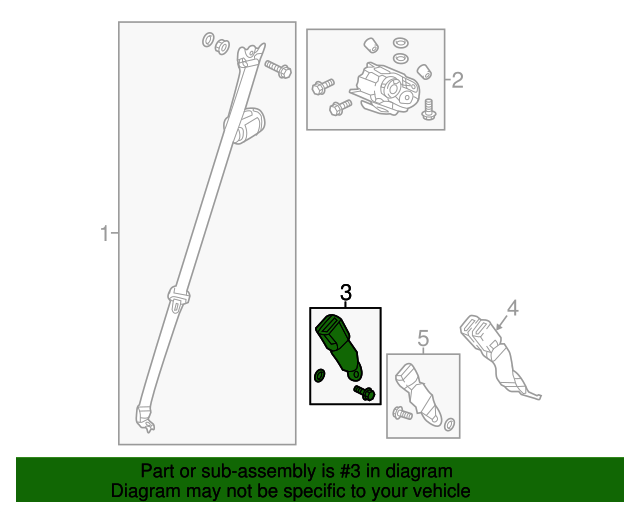 1
2
3
4
5

Part or sub-assembly is #3 in diagram
Diagram may not be specific to your vehicle