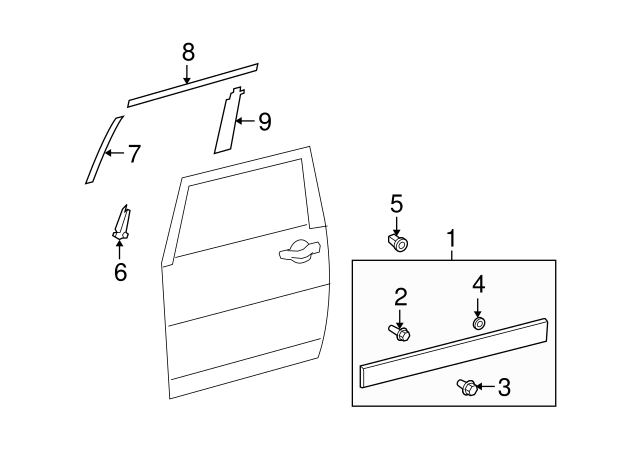 8
9
7
6
5
1
2
4
3