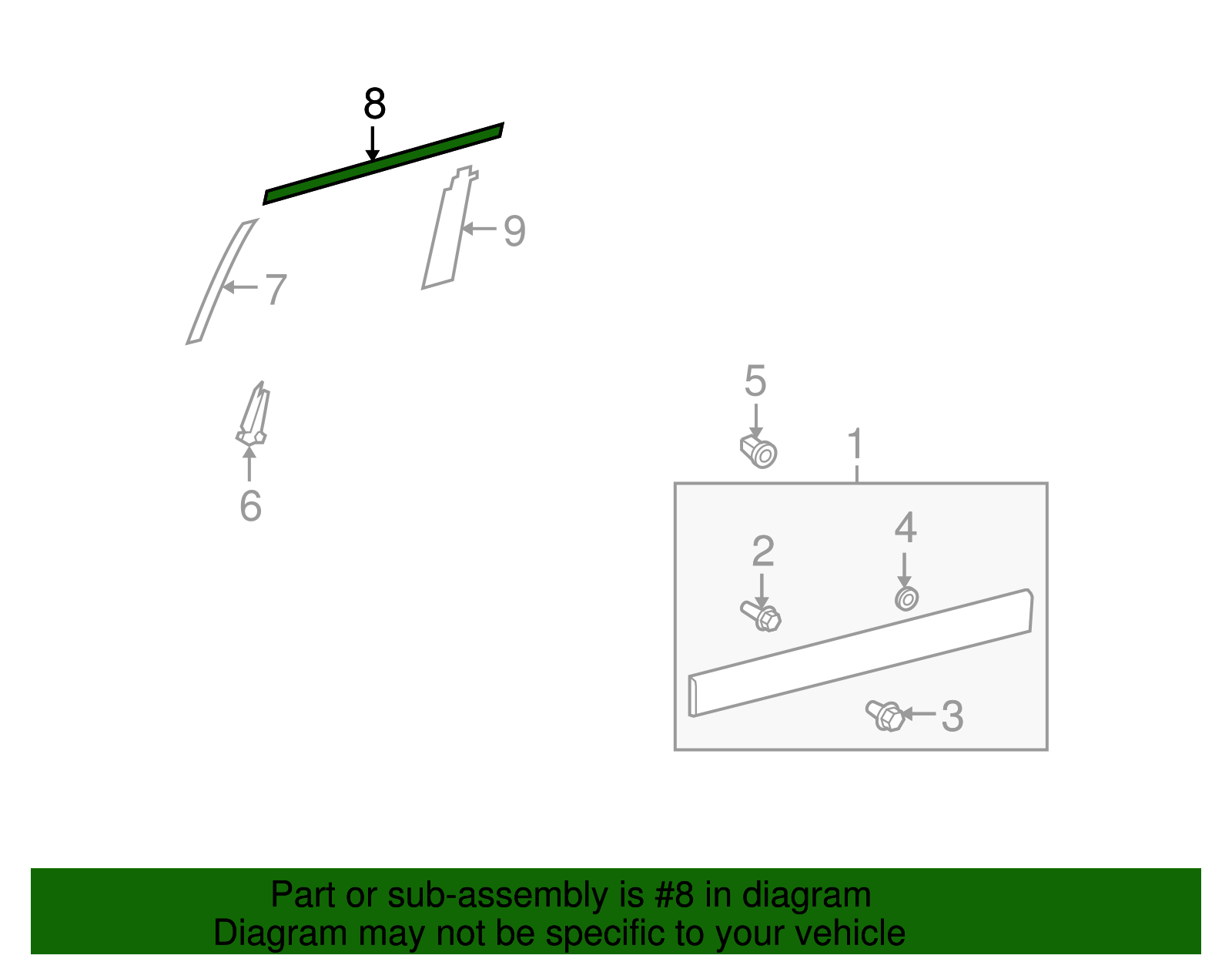 8
9
7
6
5
1
2
4
3

Part or sub-assembly is #8 in diagram
Diagram may not be specific to your vehicle