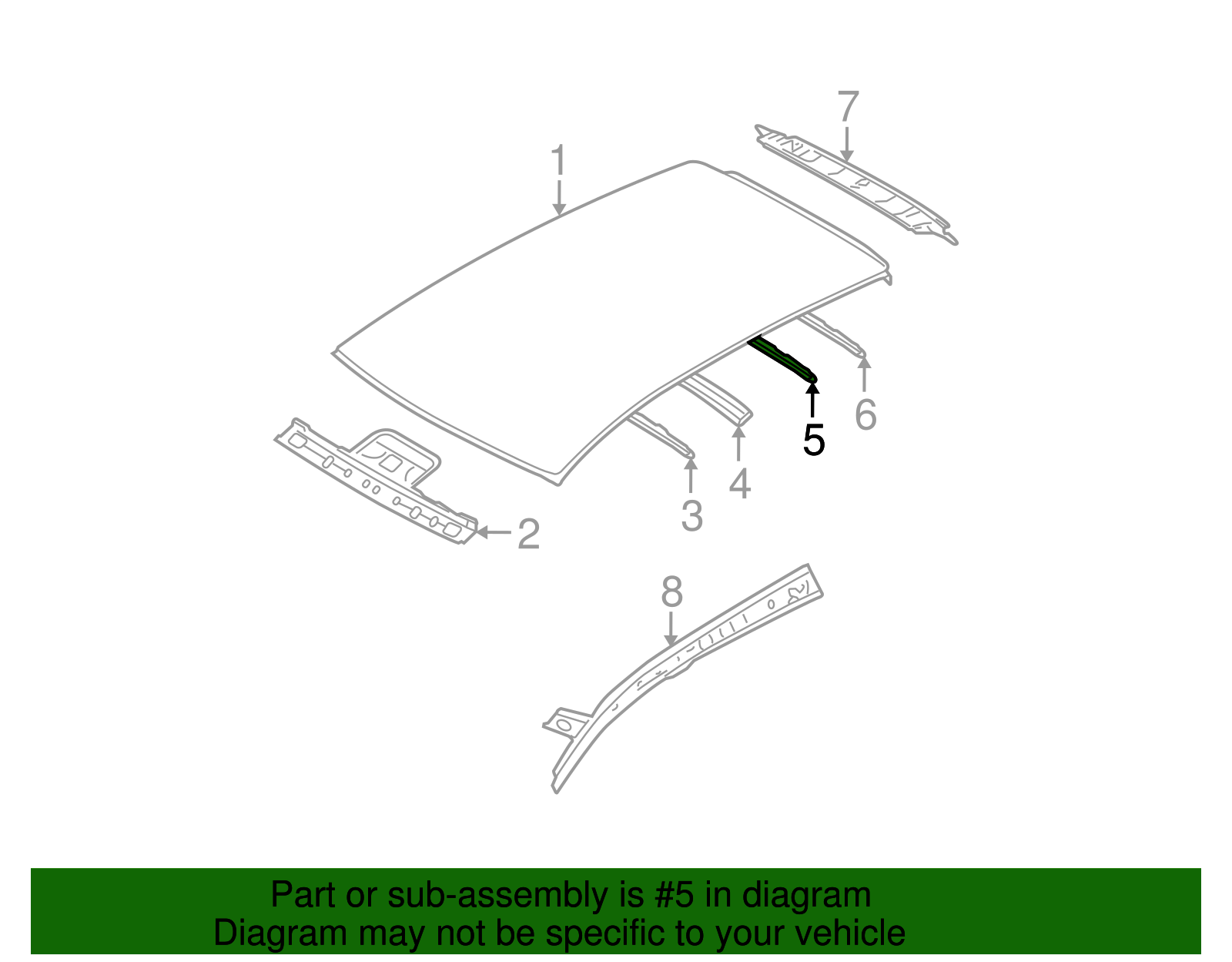 7
1
6
5
4
3
2
8

Part or sub-assembly is #5 in diagram
Diagram may not be specific to your vehicle