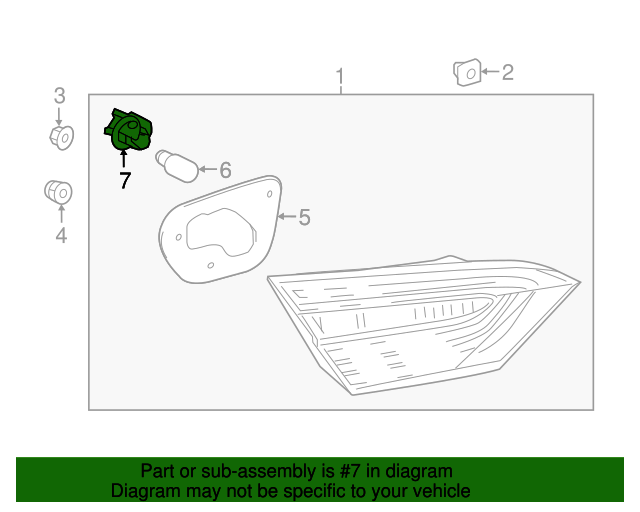 1
2
3
7
6
5
4

Part or sub-assembly is #7 in diagram
Diagram may not be specific to your vehicle