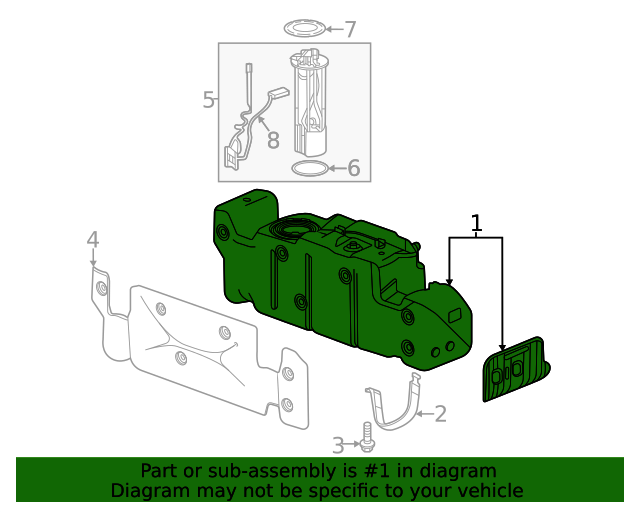 7
5
8
6
1
4
2
3

Part or sub-assembly is #1 in diagram
Diagram may not be specific to your vehicle