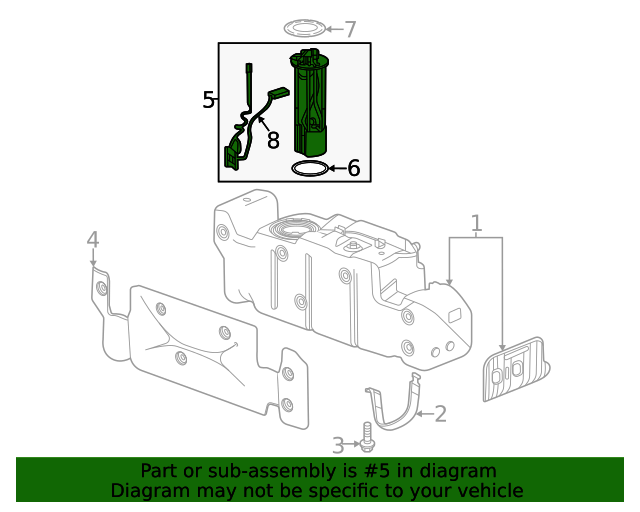 7
5
8
6
1
4
2
3
Part or sub-assembly is #5 in diagram
Diagram may not be specific to your vehicle