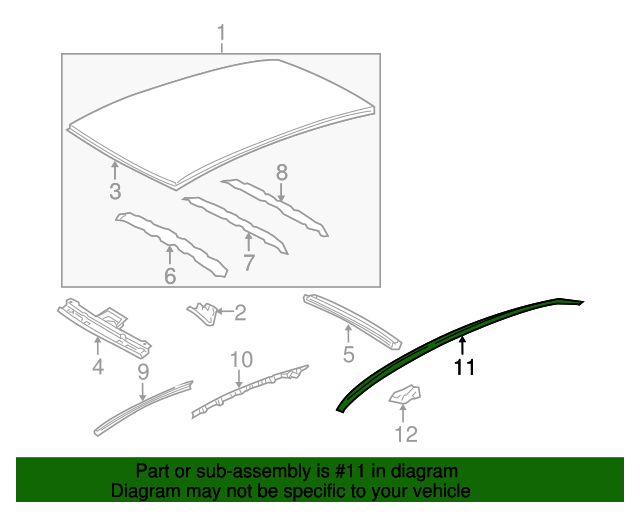 1
3
8
7
6
2
4
5
9
10
11
12

Part or sub-assembly is #11 in diagram
Diagram may not be specific to your vehicle