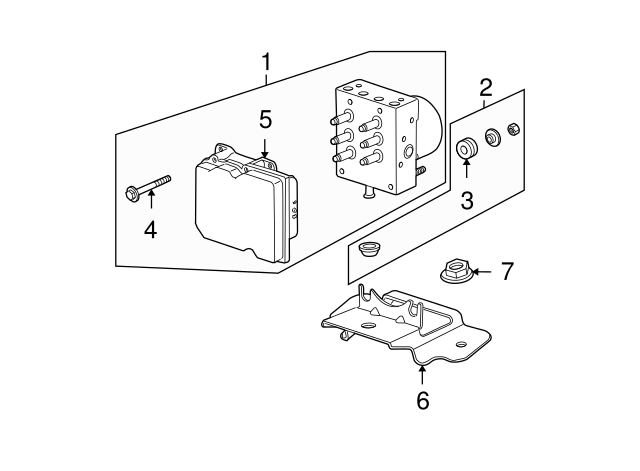 1
2
5
3
4
7
6