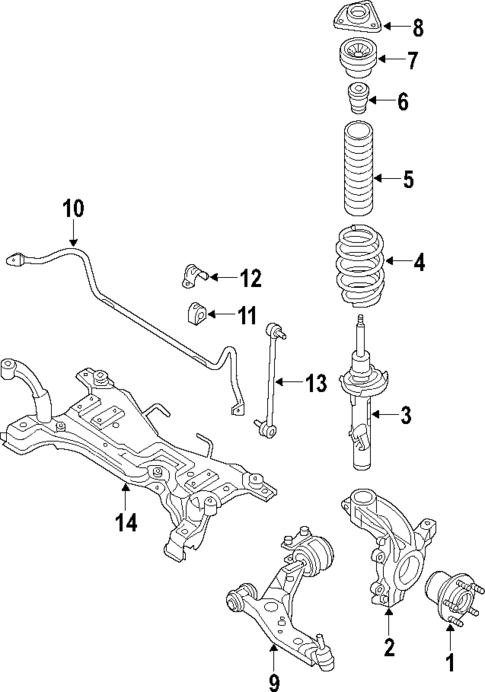 8
7
6
5
10
4
12
11
13
3
14
2
1
9