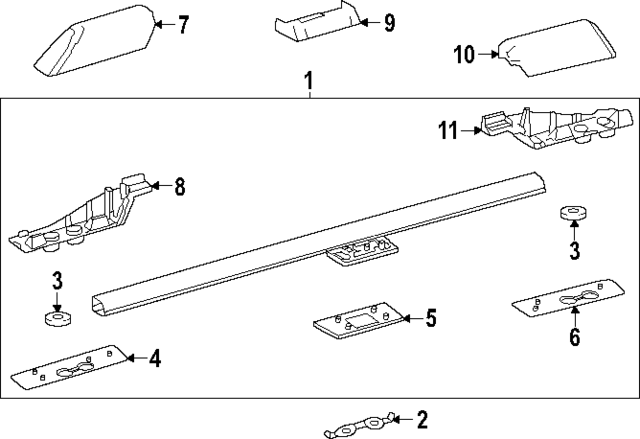 7
9
10
1
11
8
3
3
5
6
4
2