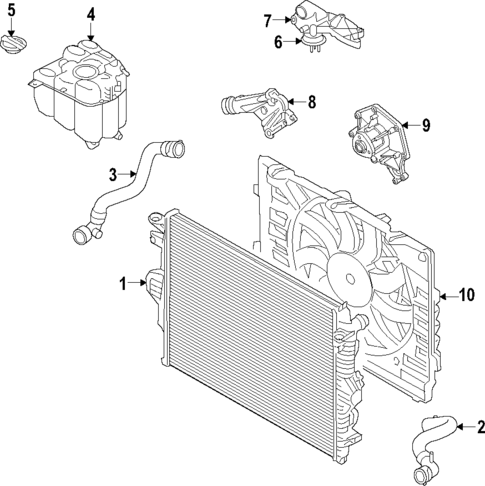 5
4
7
6
8
9
3
1
10
2