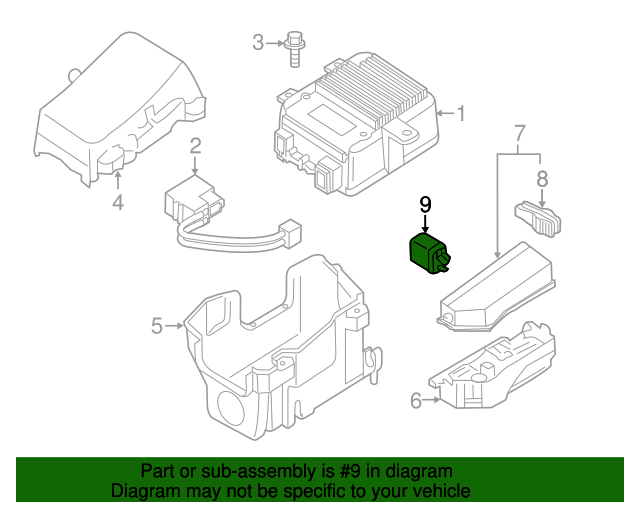 3
1
2
4
7
8
9
5
6

Part or sub-assembly is #9 in diagram
Diagram may not be specific to your vehicle