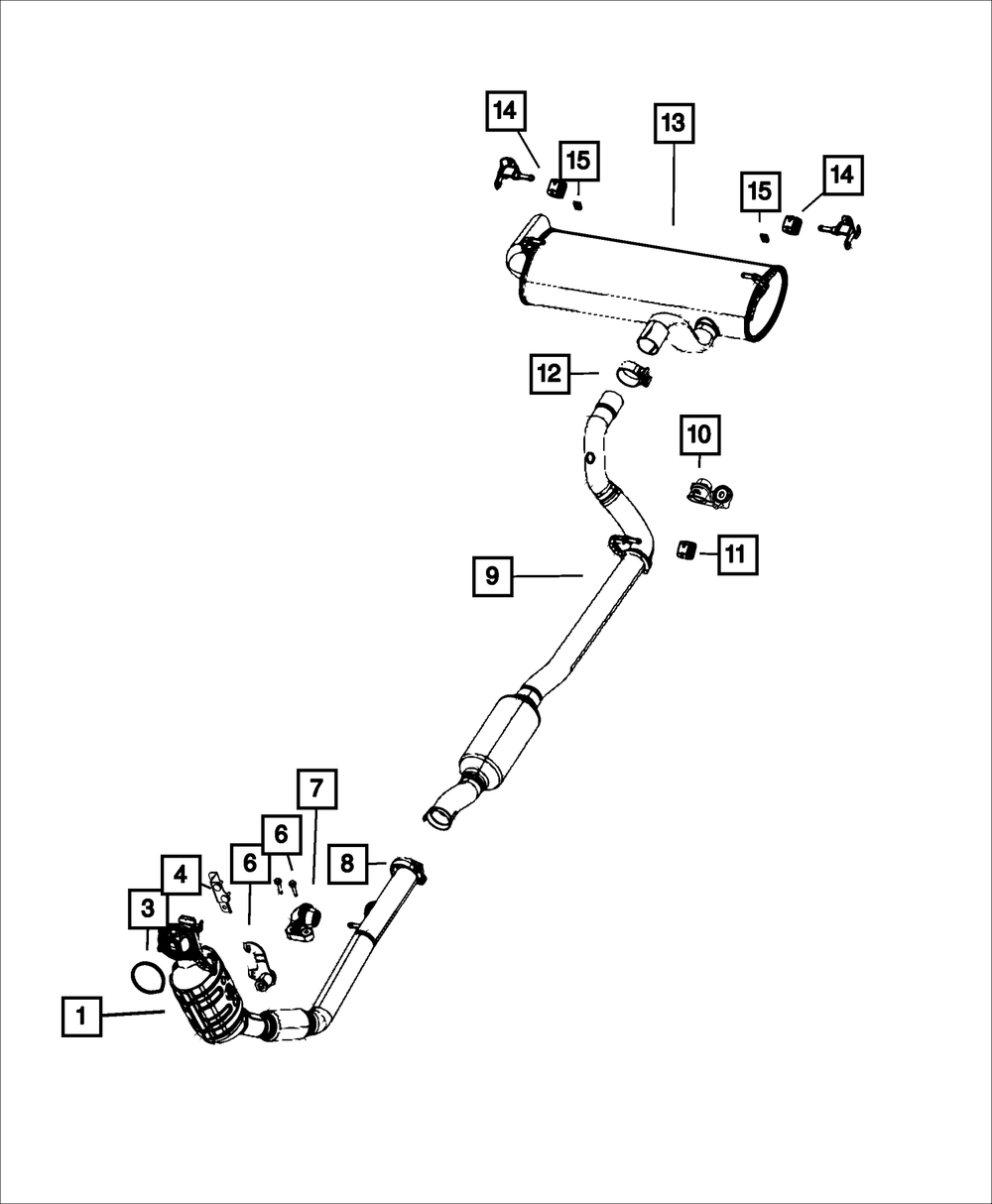 14
15
13
15
14
12
10
11
9
7
6
6
8
4
3
1