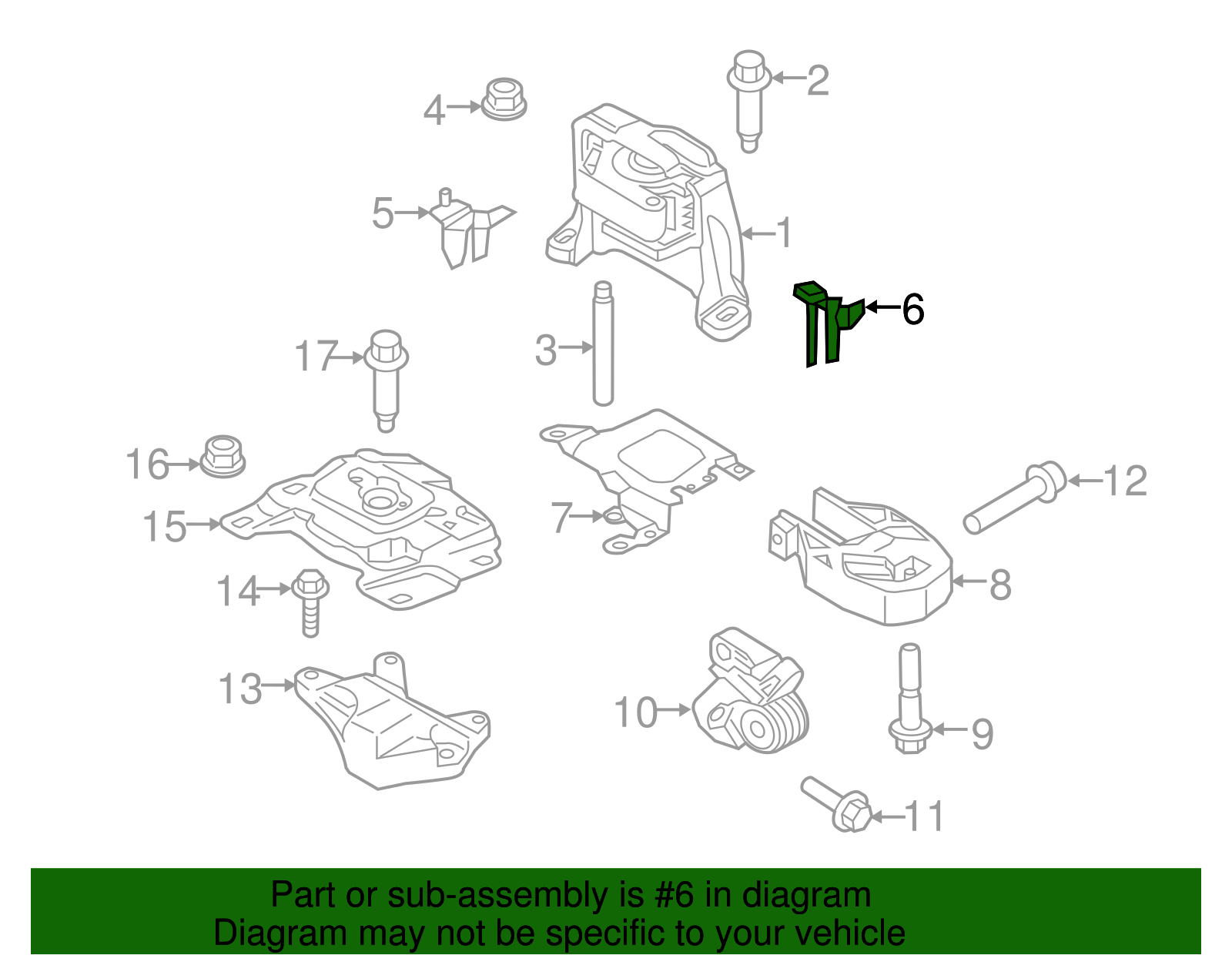 2
4
5
1
6
17
3
16
12
15
7
8
14
13
10
9
11

Part or sub-assembly is #6 in diagram
Diagram may not be specific to your vehicle