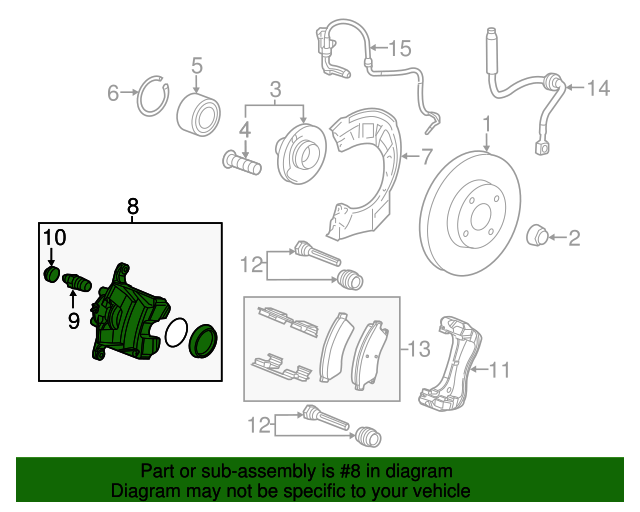 15
14
5
6
3
4
7
1
2
8
10
9
12
13
11
12

Part or sub-assembly is #8 in diagram
Diagram may not be specific to your vehicle