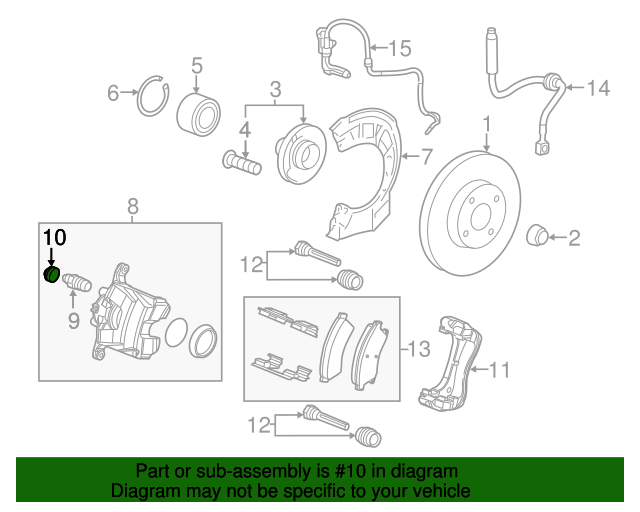 15
5
6
3
14
4
7
1
8
10
2
12
9
13
11
12

Part or sub-assembly is #10 in diagram
Diagram may not be specific to your vehicle