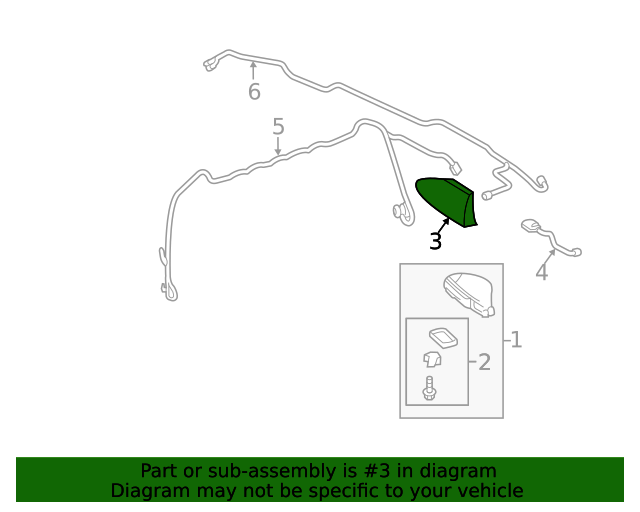 6
5
3
4
1
2

Part or sub-assembly is #3 in diagram
Diagram may not be specific to your vehicle