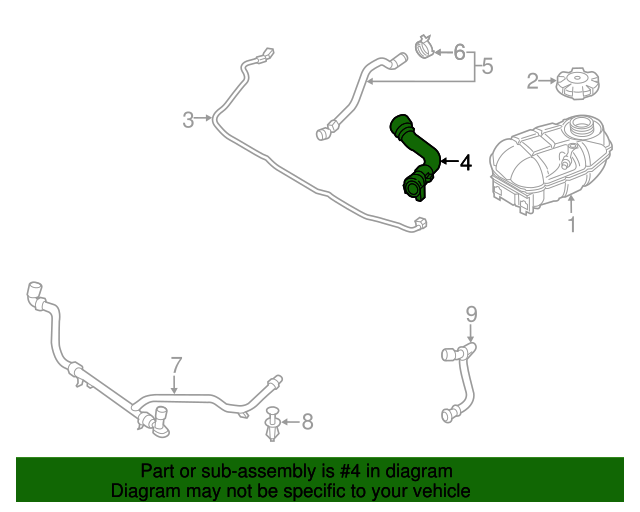 6
5
2
3
4
1
9
7
8

Part or sub-assembly is #4 in diagram
Diagram may not be specific to your vehicle