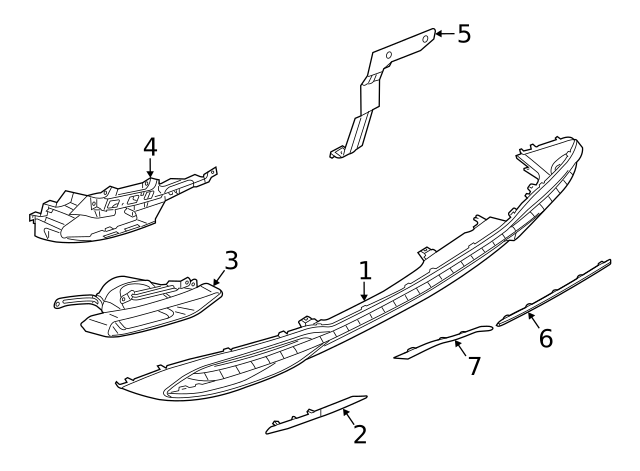 5
4
3
1
6
7
2