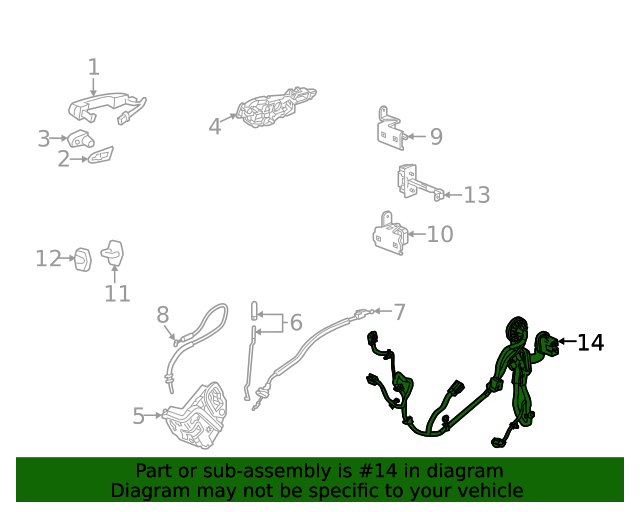 1
3
2
4
9
13
10
12
11
8
6
7
14
5

Part or sub-assembly is #14 in diagram
Diagram may not be specific to your vehicle