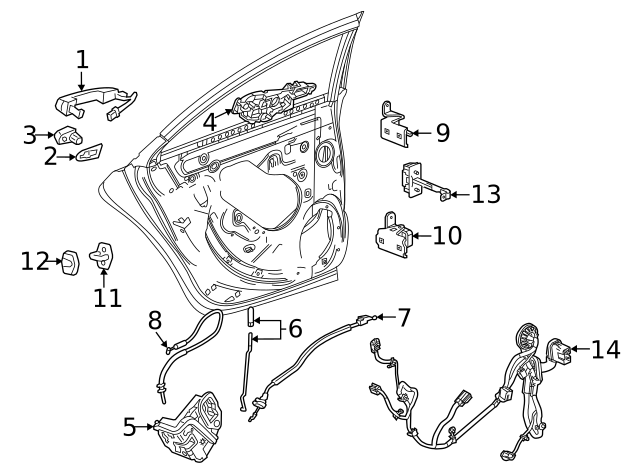 1
3
2
4
9
13
10
12
11
8
6
7
14
5