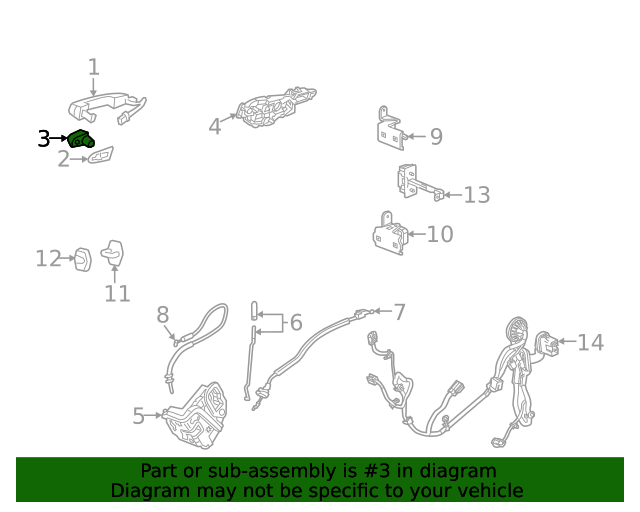 1
3
2
4
9
13
10
12
11
8
6
7
14
5

Part or sub-assembly is #3 in diagram
Diagram may not be specific to your vehicle