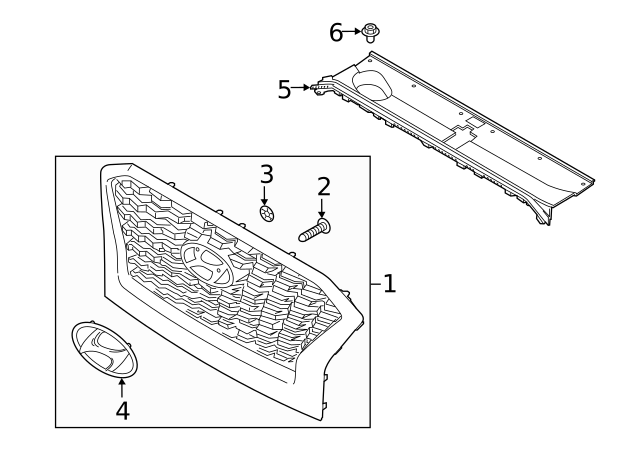 6
5
3
2
1
4