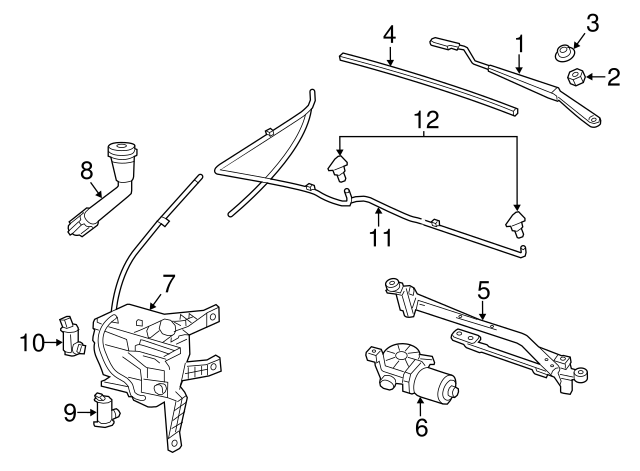 4
1
3
2
12
8
11
7
5
10
9
6