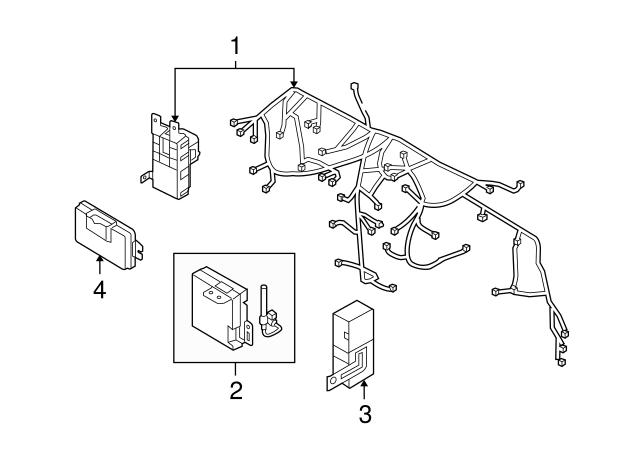 1
4
2
3