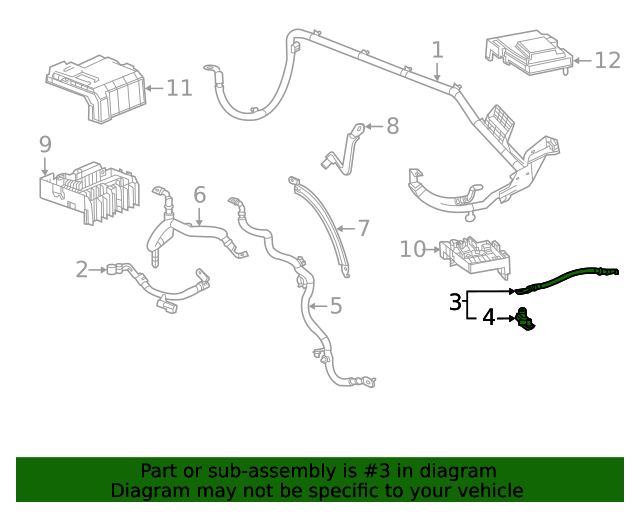 1
12
11
8
9
6
7
10
2
5
3
4

Part or sub-assembly is #3 in diagram
Diagram may not be specific to your vehicle