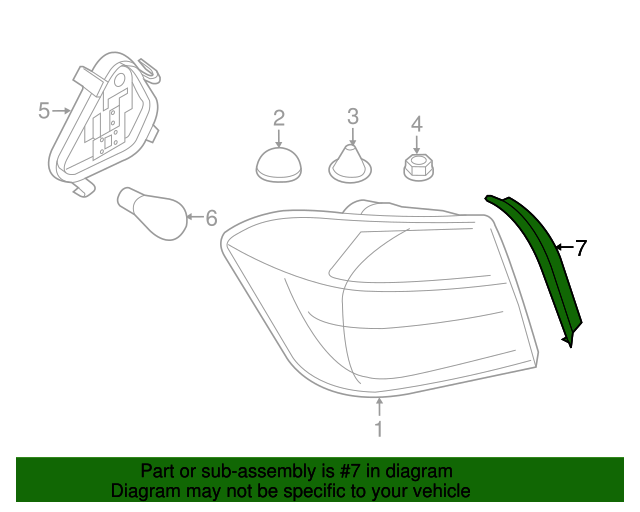 5
2
3
4
6
7
1

Part or sub-assembly is #7 in diagram
Diagram may not be specific to your vehicle