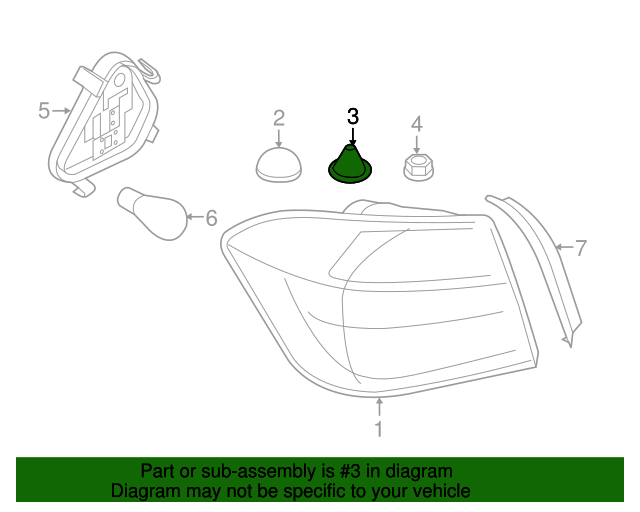 5
2
3
4
6
7
1

Part or sub-assembly is #3 in diagram
Diagram may not be specific to your vehicle