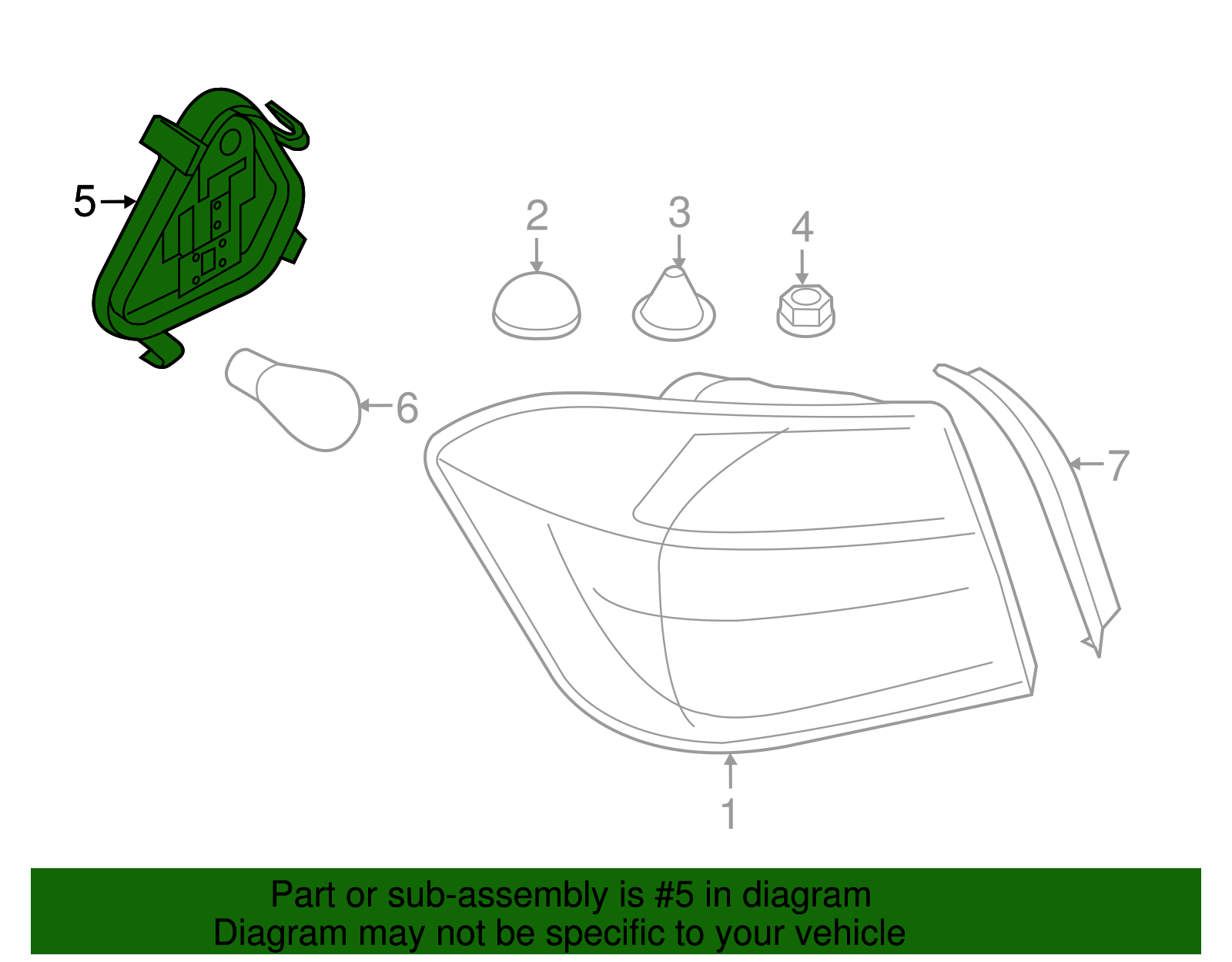 5
2
3
4
6
7
1

Part or sub-assembly is #5 in diagram
Diagram may not be specific to your vehicle