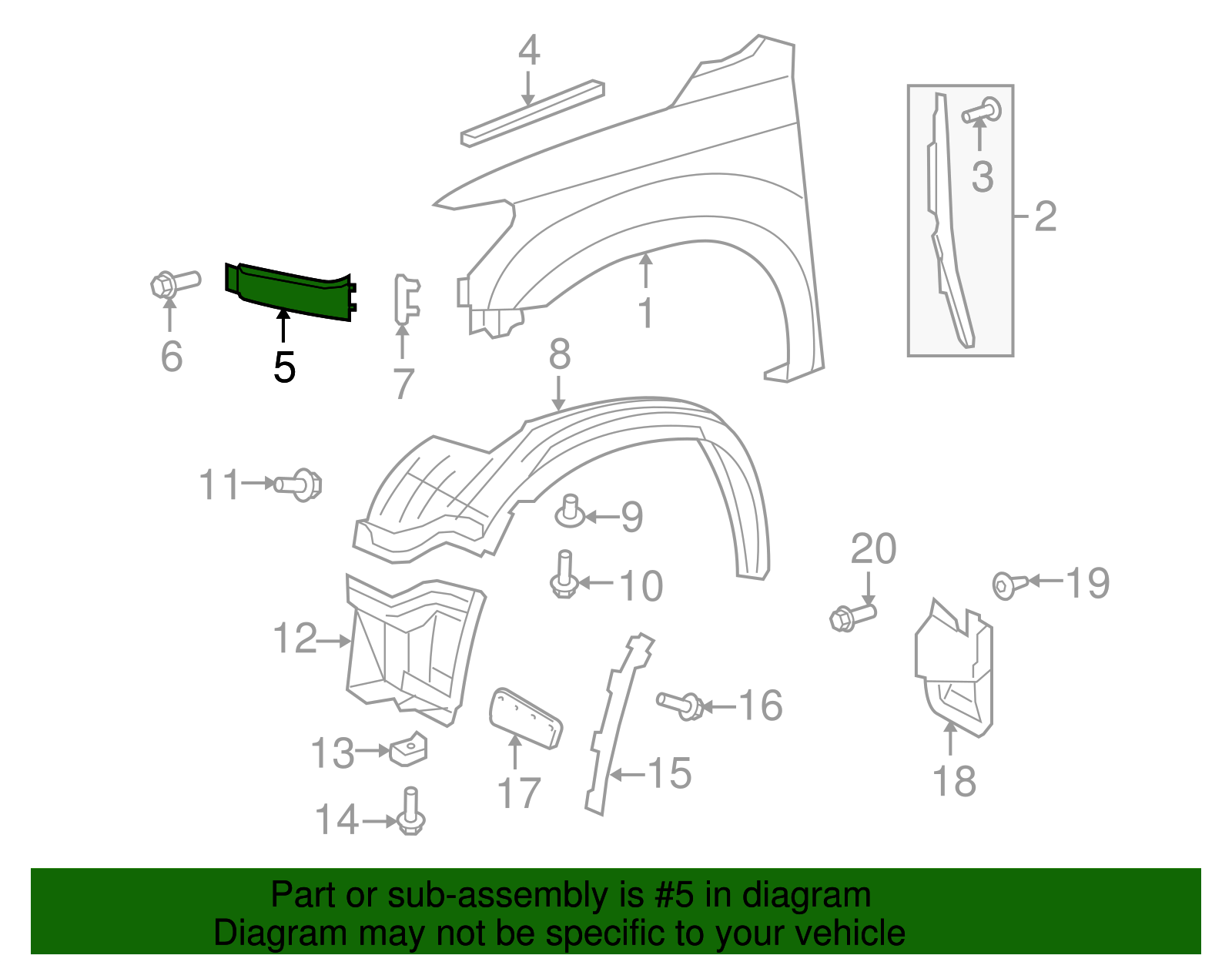 4
3
2
1
6
5
7
8
11
9
10
20
19
12
16
13
17
15
18
14

Part or sub-assembly is #5 in diagram
Diagram may not be specific to your vehicle