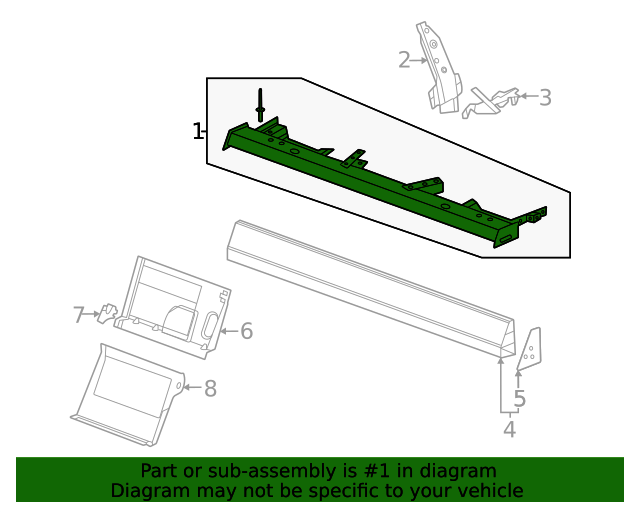 2
3
1
7
6
8
5
4
Part or sub-assembly is #1 in diagram
Diagram may not be specific to your vehicle