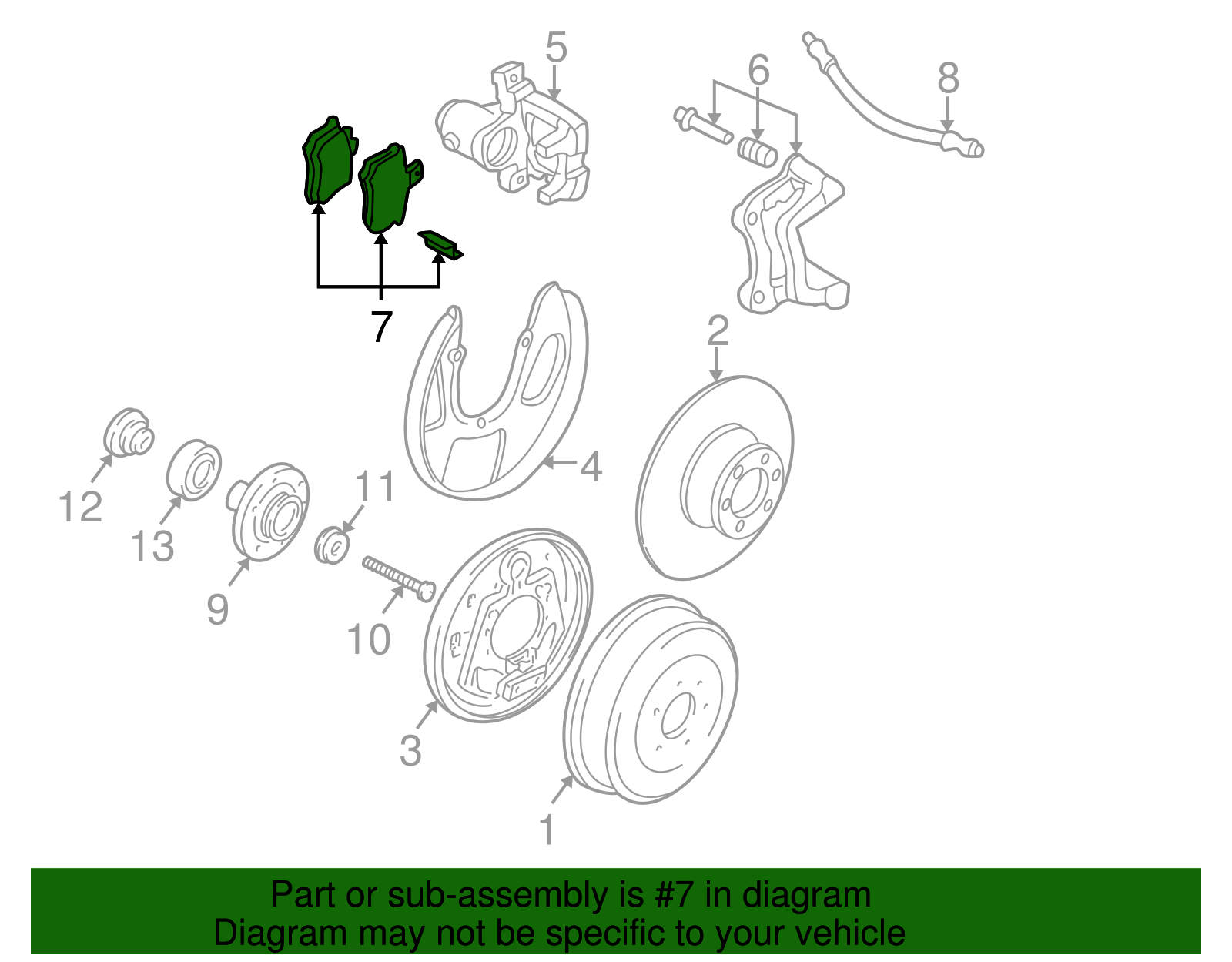 5
6
8
7
2
4
11
12
13
9
10
3
1

Part or sub-assembly is #7 in diagram
Diagram may not be specific to your vehicle