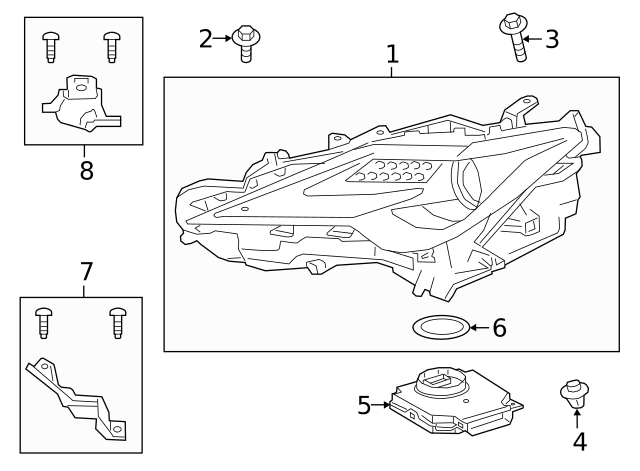 2
3
1
8
7
6
5
4