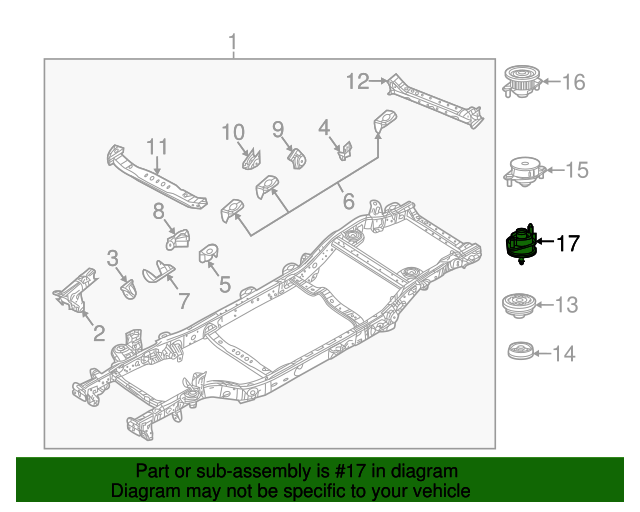 1
12
16
10
9
4
11
15
6
8
17
3
5
7
13
2
14

Part or sub-assembly is #17 in diagram
Diagram may not be specific to your vehicle